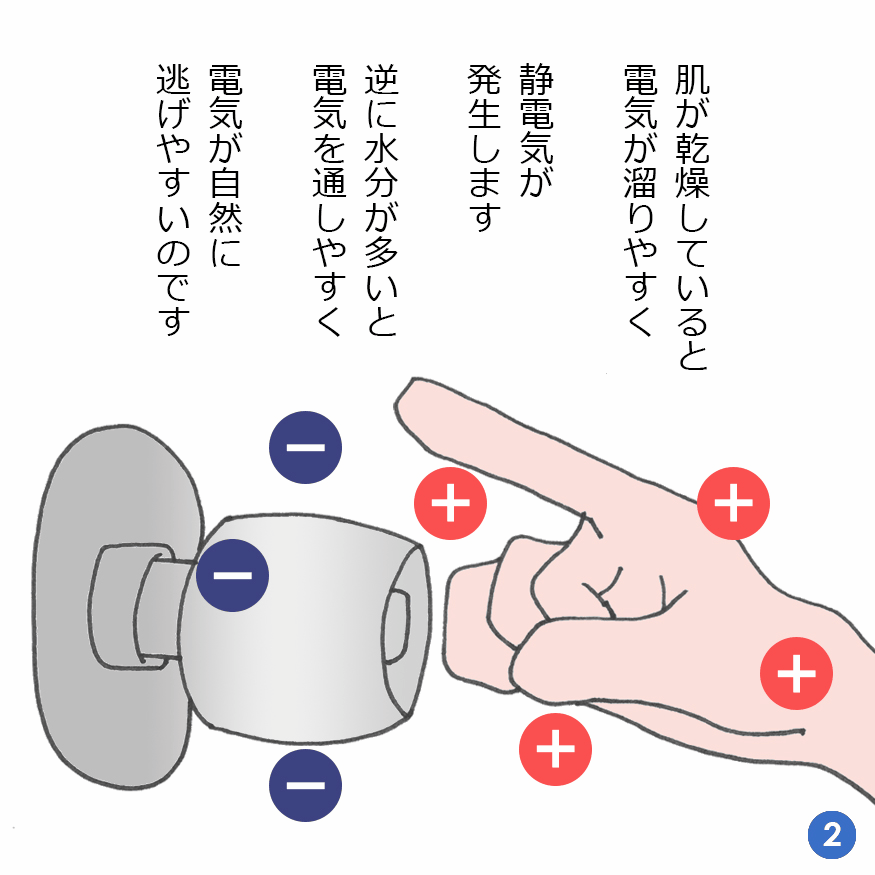 肌が乾燥していると
電気が溜りやすく

静電気が
発生します

逆に水分が多いと
電気を通しやすく

電気が自然に
逃げやすいのです

−
+
+
−
+
+
−

2